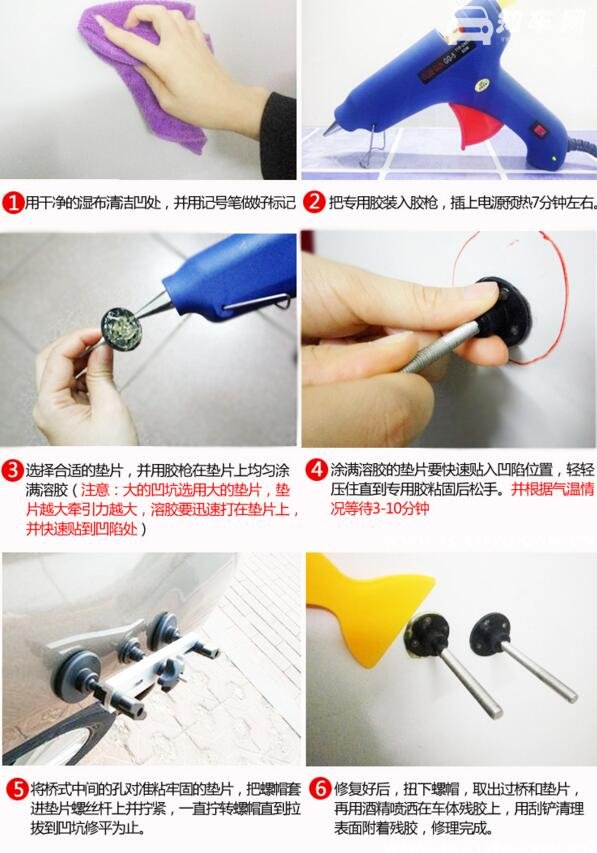 淘车网

1 用干净的湿布清洁凹处，并用记号笔做好标记

2 把专用胶装入胶枪，插上电源预热7分钟左右。

3 选择合适的垫片，并用胶枪在垫片上均匀涂满溶胶（注意：大的凹坑选用大的垫片，垫片越大牵引力越大，溶胶要迅速打在垫片上，并快速贴到凹陷处）

4 涂满溶胶的垫片要快速贴入凹陷位置，轻轻压住直到专用胶粘固后松手。并根据气温情况等待3-10分钟

5 将桥式中间的孔对准粘牢固的垫片，把螺帽套进垫片螺丝杆上并拧紧，一直拧转螺帽直到拉拔到凹坑修平为止。

6 修复好后，扭下螺帽，取出过桥和垫片，再用酒精喷洒在车体残胶上，用刮铲清理表面附着残胶，修理完成。